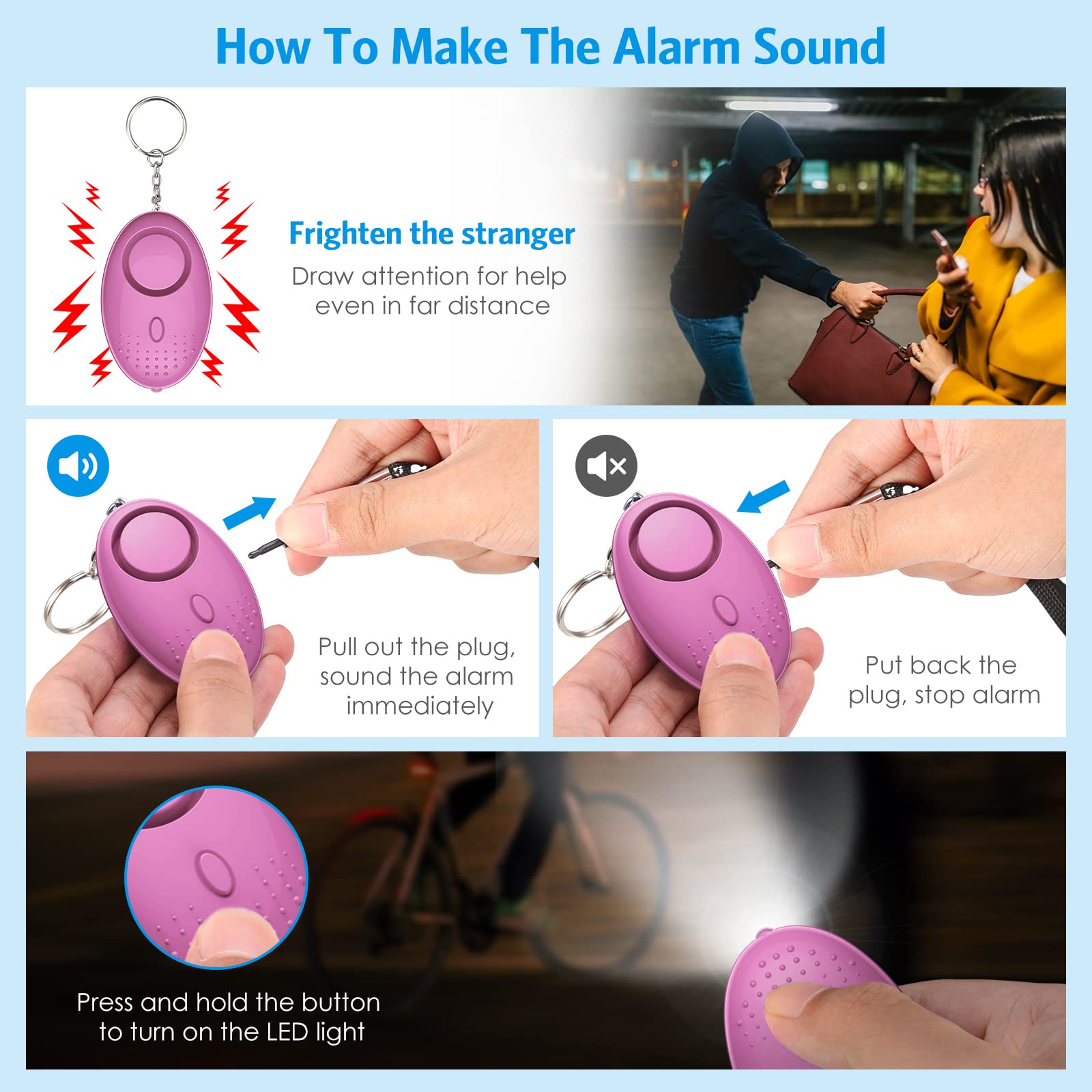 How To Make The Alarm Sound

Frighten the stranger

Draw attention for help even in far distance

Pull out the plug, sound the alarm immediately

Put back the plug, stop alarm

Press and hold the button to turn on the LED light