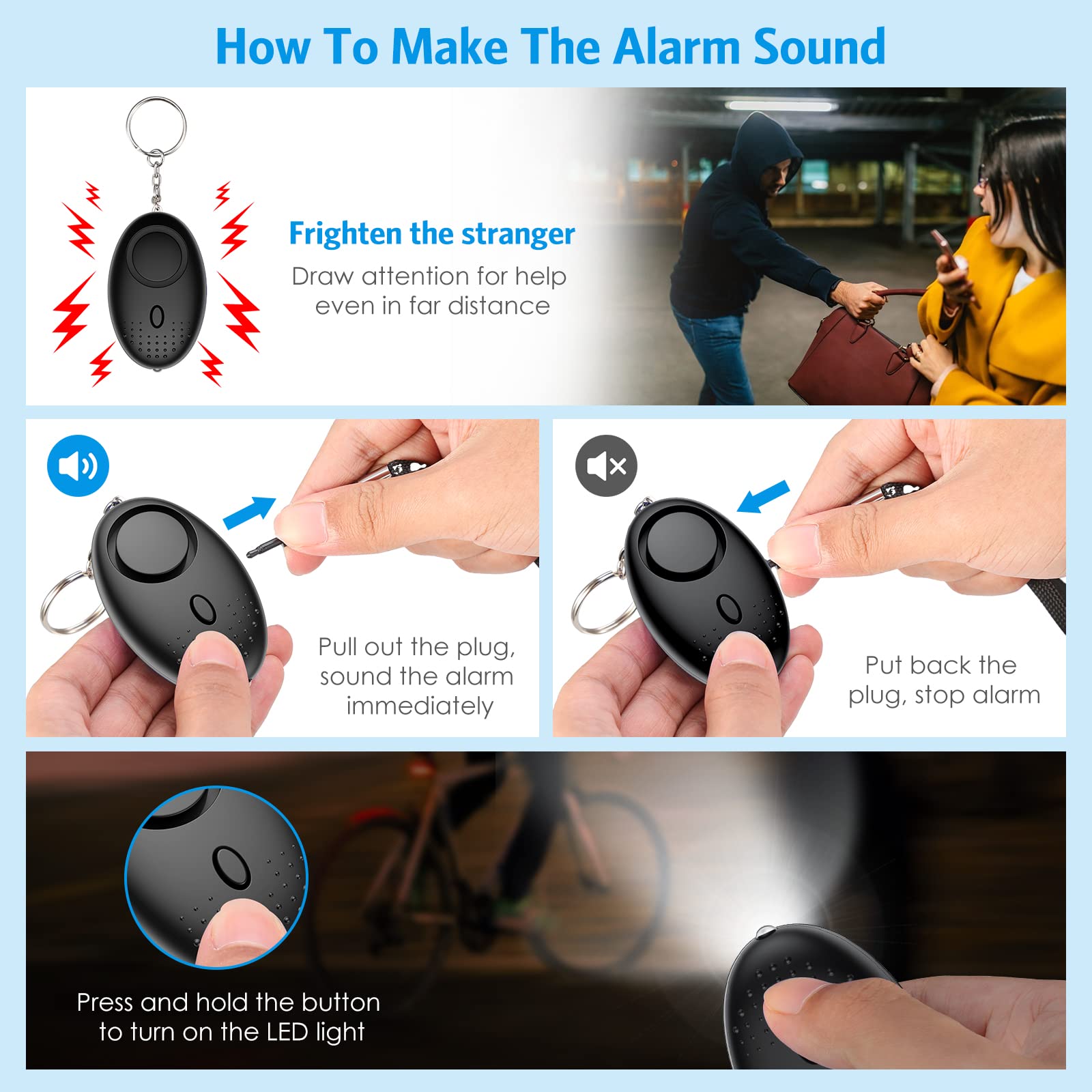 How To Make The Alarm Sound

Frighten the stranger

Draw attention for help even in far distance

Pull out the plug, sound the alarm immediately

Put back the plug, stop alarm

Press and hold the button to turn on the LED light