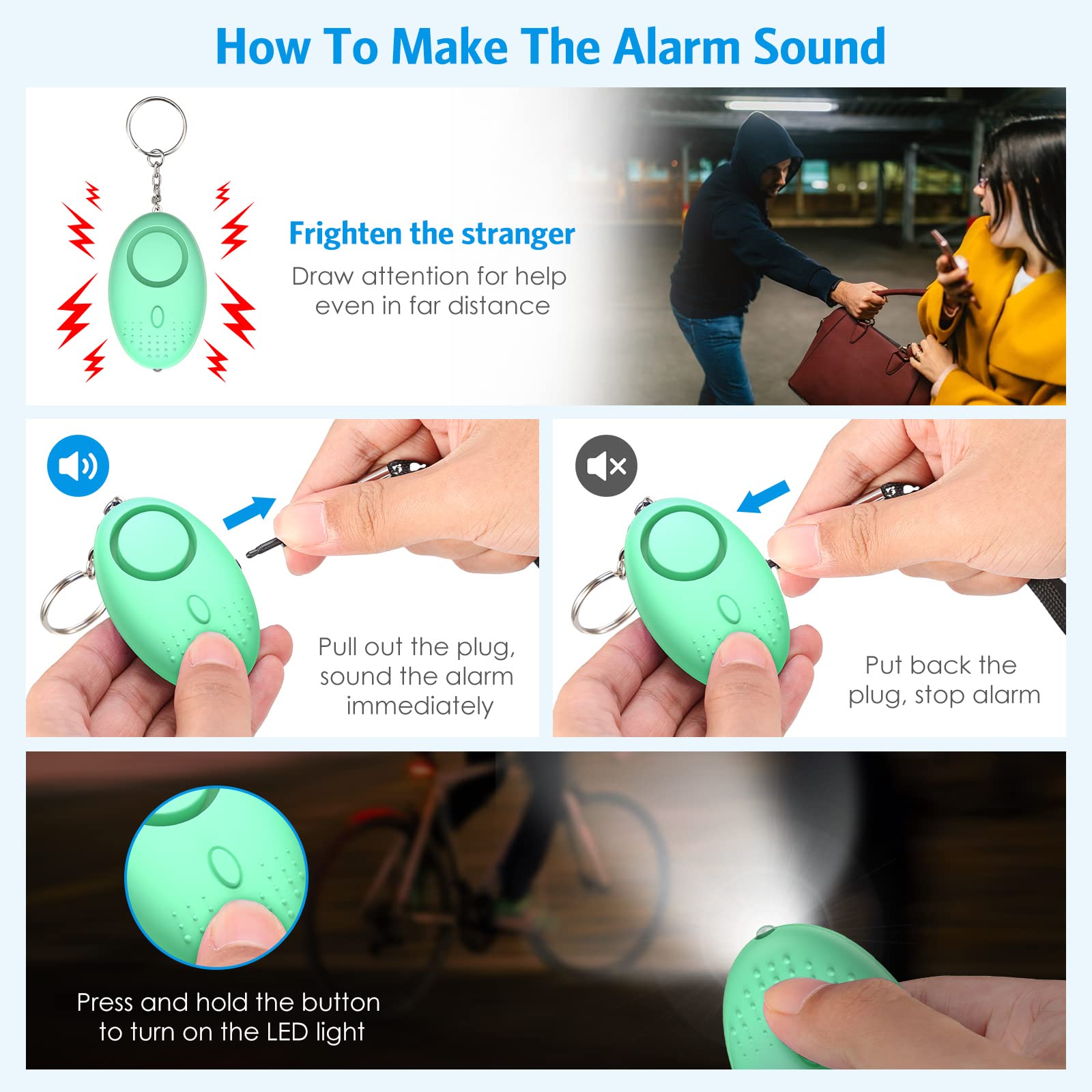 How To Make The Alarm Sound

Frighten the stranger
Draw attention for help even in far distance

Pull out the plug, sound the alarm immediately

Put back the plug, stop alarm

Press and hold the button to turn on the LED light