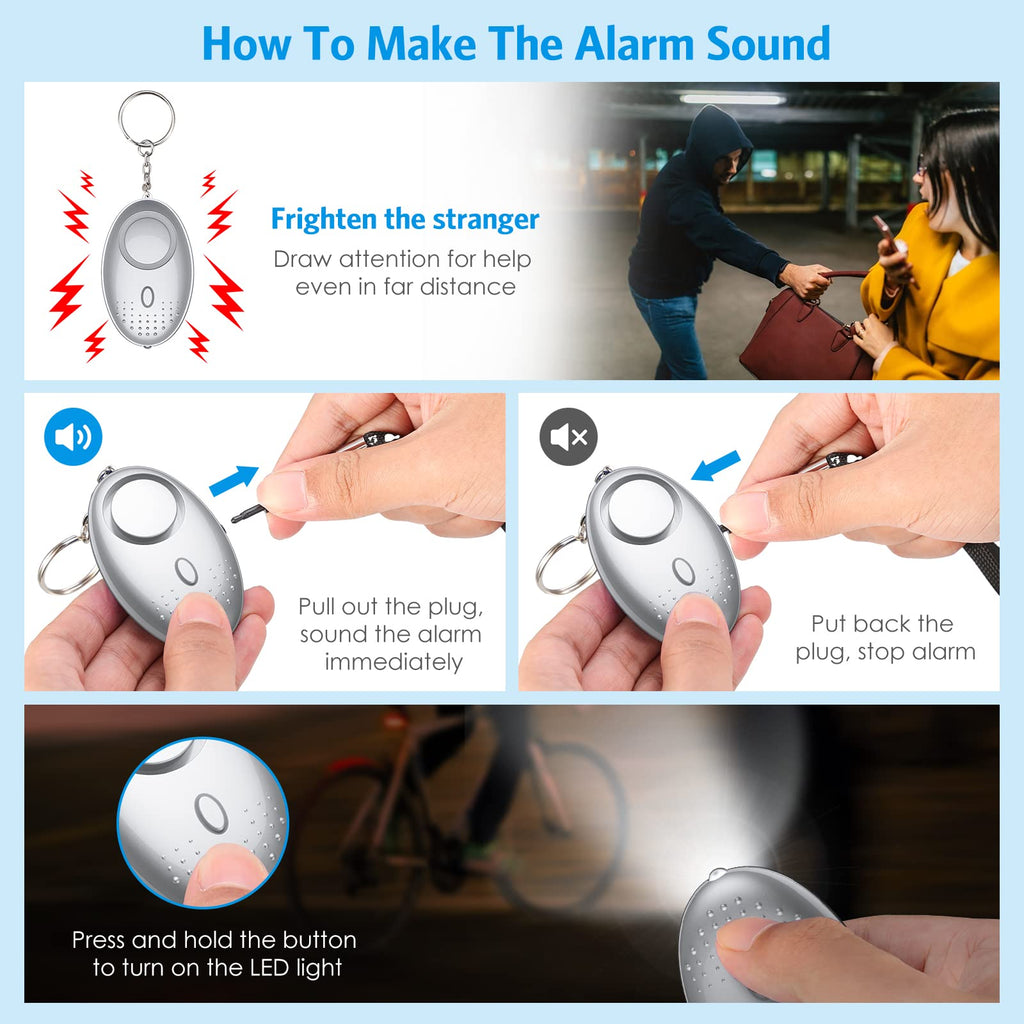 How To Make The Alarm Sound

Frighten the stranger
Draw attention for help even in far distance

Pull out the plug, sound the alarm immediately

Put back the plug, stop alarm

Press and hold the button to turn on the LED light