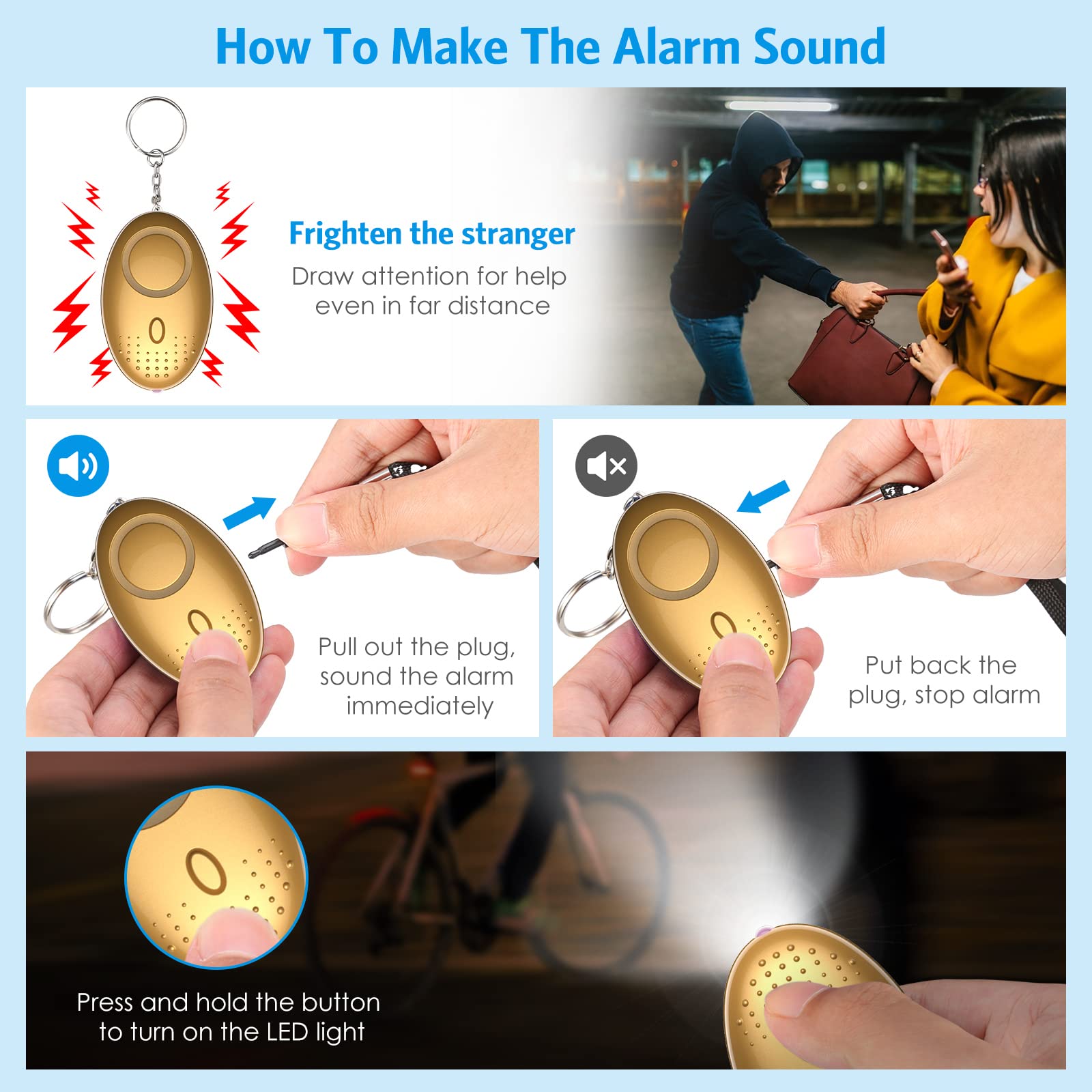 How To Make The Alarm Sound

Frighten the stranger
Draw attention for help even in far distance

Pull out the plug, sound the alarm immediately

Put back the plug, stop alarm

Press and hold the button to turn on the LED light